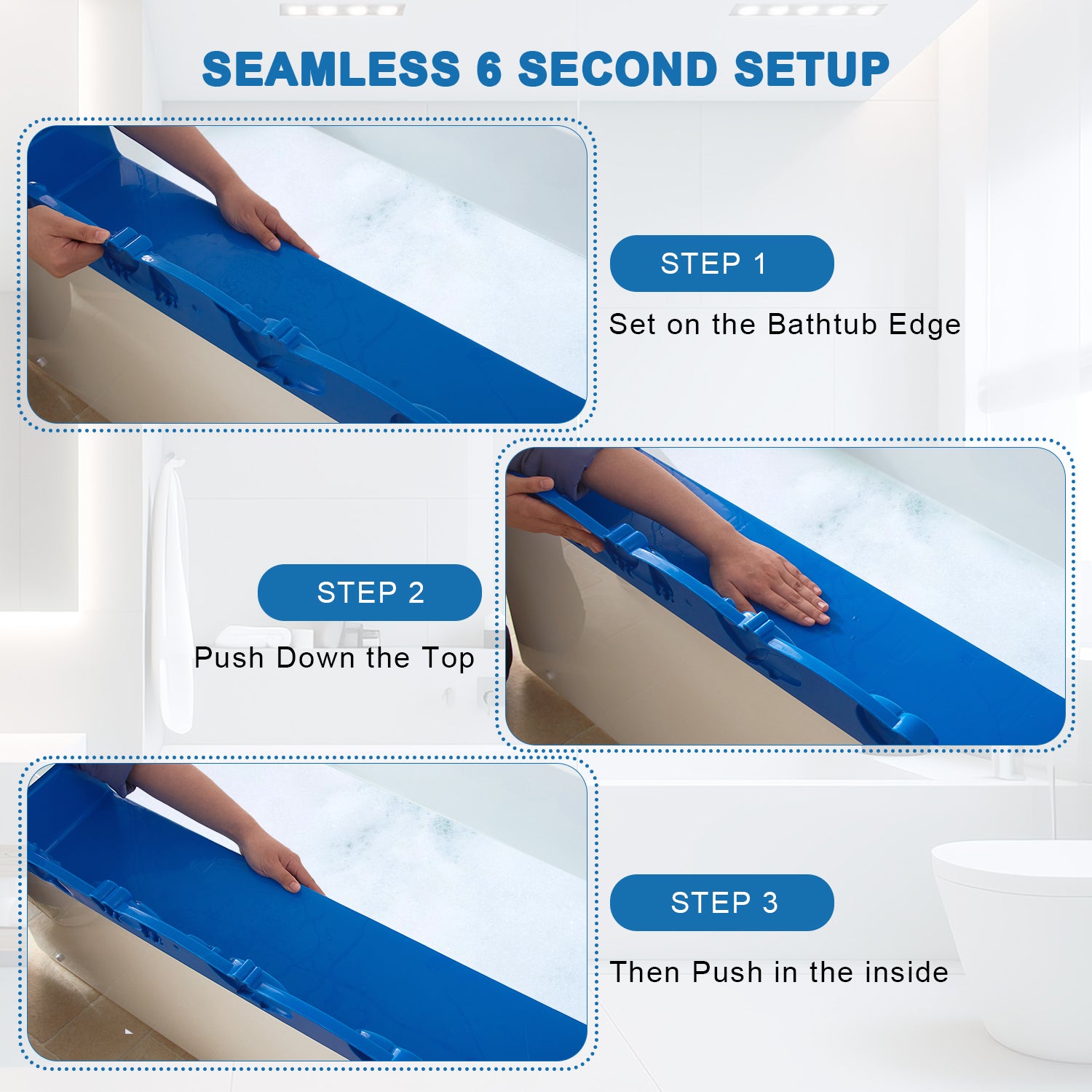 SEAMLESS 6 SECOND SETUP

STEP 1

Set on the Bathtub Edge

STEP 2

Push Down the Top

STEP 3

Then Push in the inside