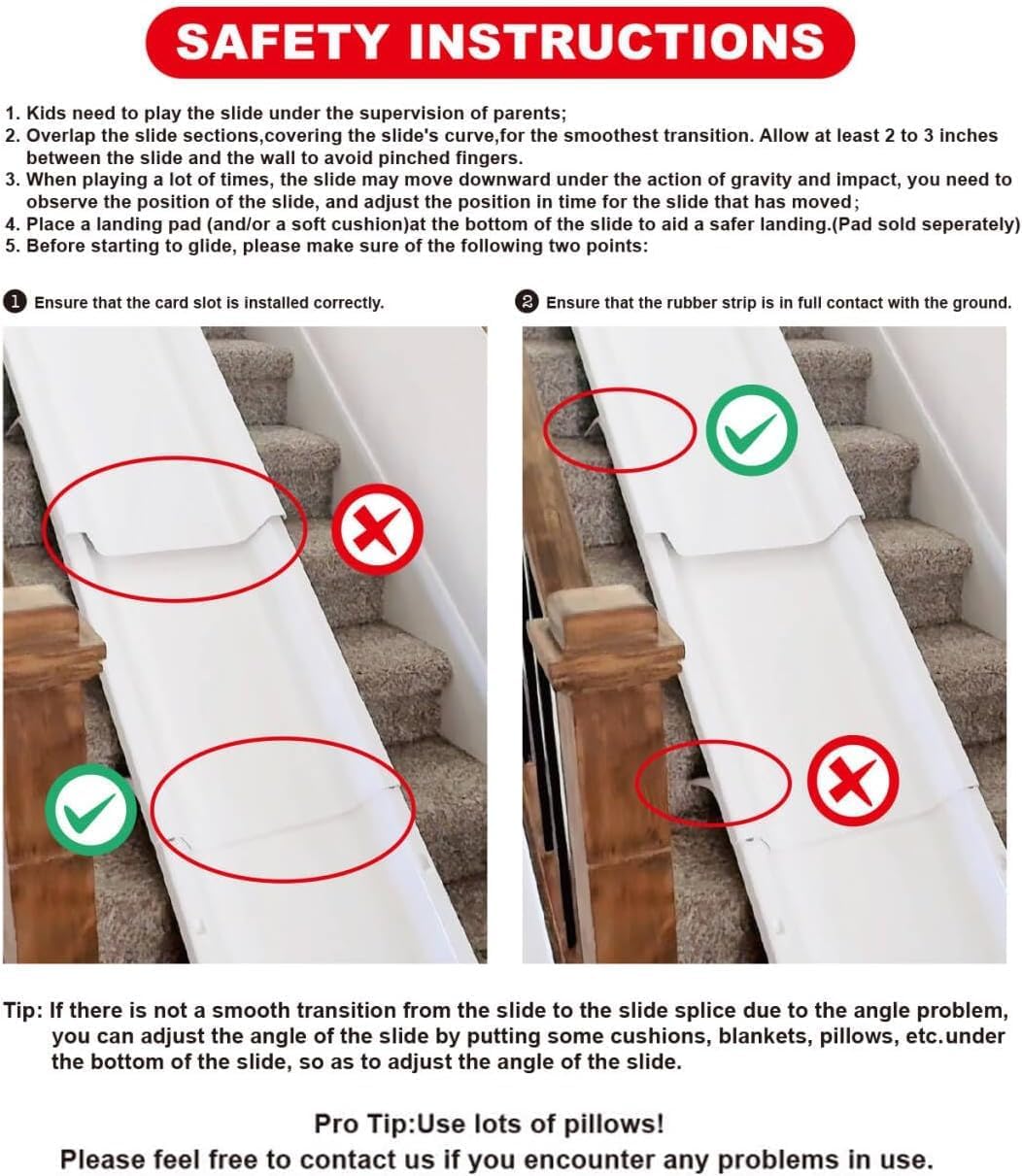 SAFETY INSTRUCTIONS

1. Kids need to play the slide under the supervision of parents;
2. Overlap the slide sections,covering the slide's curve,for the smoothest transition. Allow at least 2 to 3 inches between the slide and the wall to avoid pinched fingers.
3. When playing a lot of times, the slide may move downward under the action of gravity and impact, you need to observe the position of the slide, and adjust the position in time for the slide that has moved;
4. Place a landing pad (and/or a soft cushion)at the bottom of the slide to aid a safer landing.(Pad sold seperately)
5. Before starting to glide, please make sure of the following two points:

1 Ensure that the card slot is installed correctly.

2 Ensure that the rubber strip is in full contact with the ground.

Tip: If there is not a smooth transition from the slide to the slide splice due to the angle problem, you can adjust the angle of the slide by putting some cushions, blankets, pillows, etc.under the bottom of the slide, so as to adjust the angle of the slide.

Pro Tip:Use lots of pillows!
Please feel free to contact us if you encounter any problems in use.