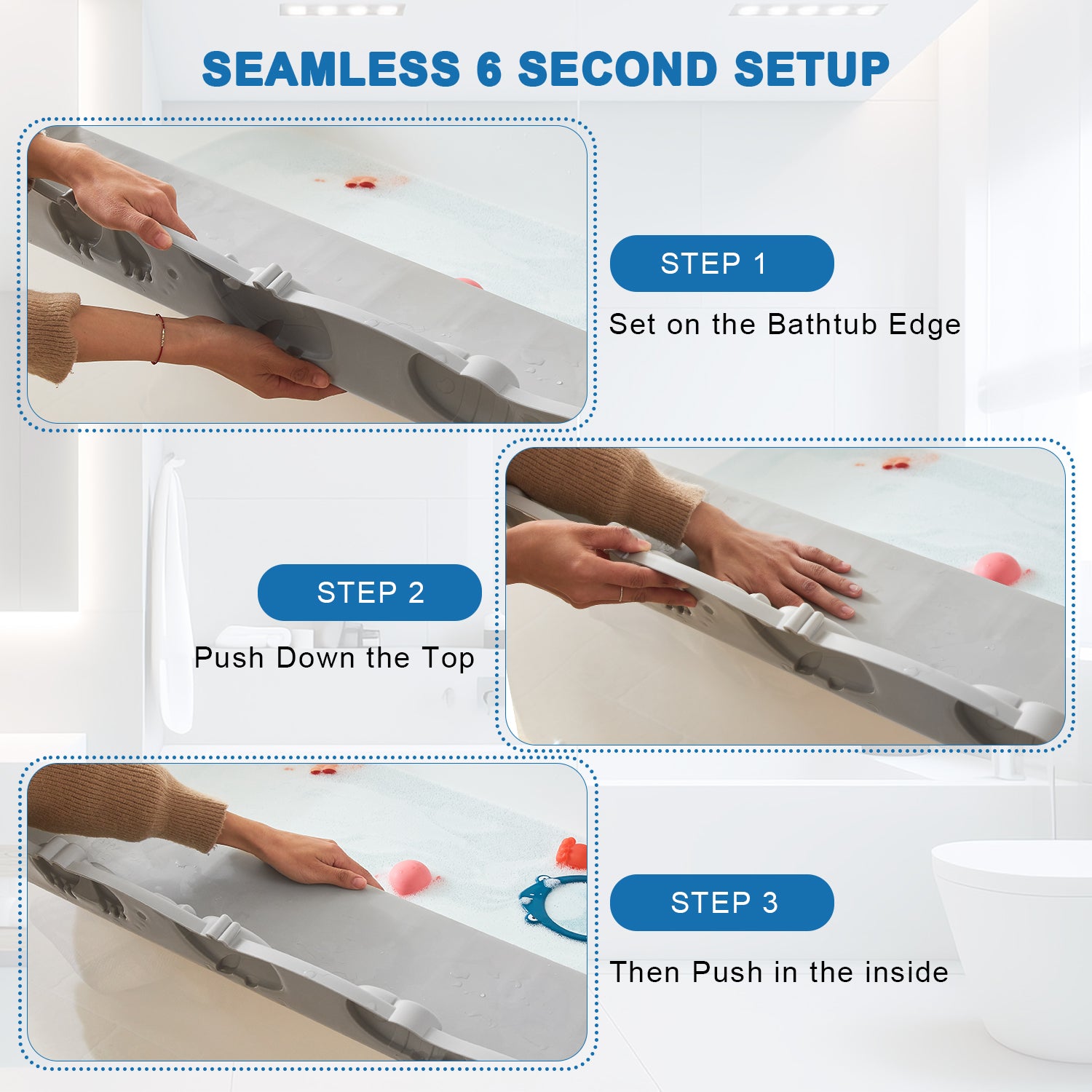 SEAMLESS 6 SECOND SETUP

STEP 1

Set on the Bathtub Edge

STEP 2

Push Down the Top

STEP 3

Then Push in the inside