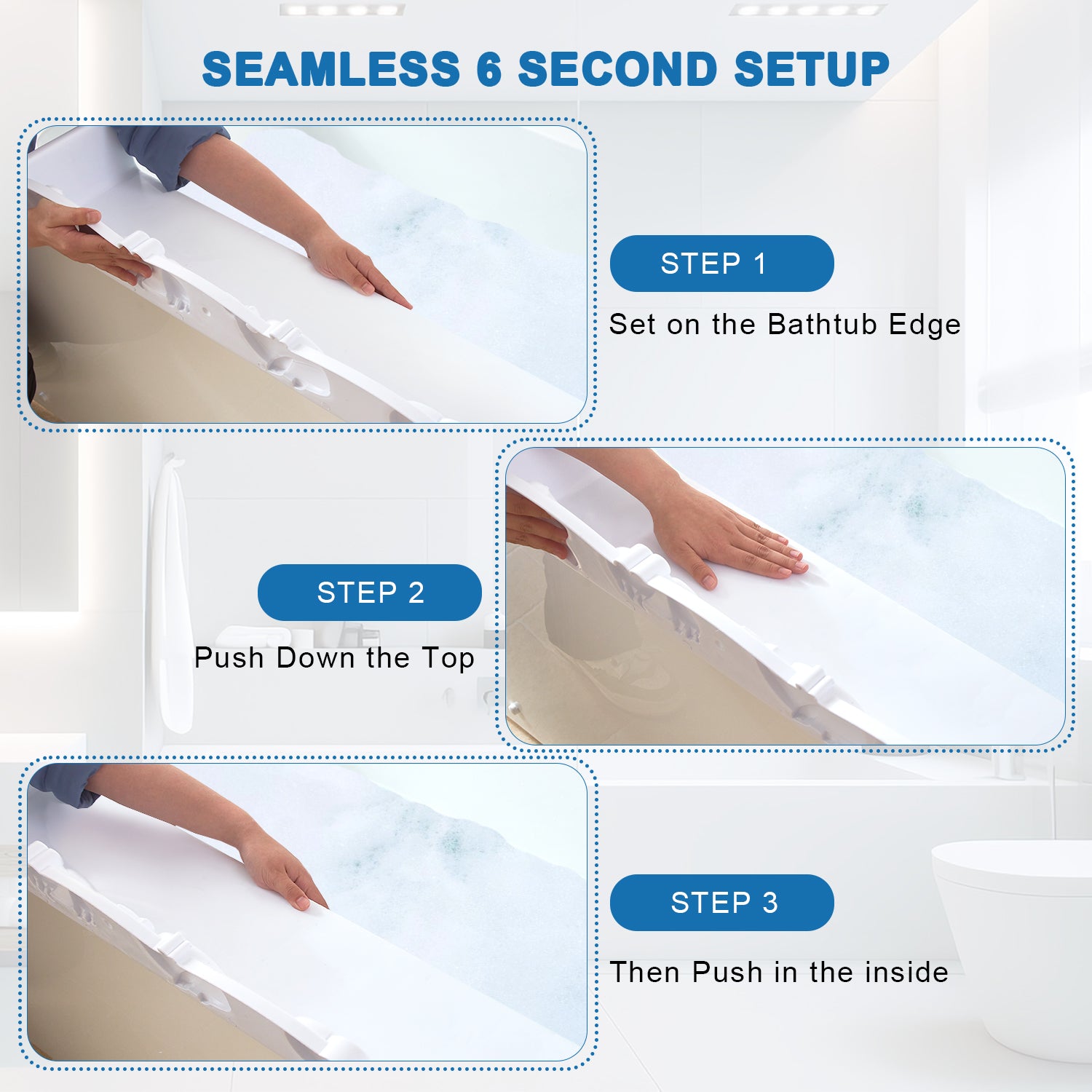 SEAMLESS 6 SECOND SETUP

STEP 1

Set on the Bathtub Edge

STEP 2

Push Down the Top

STEP 3

Then Push in the inside